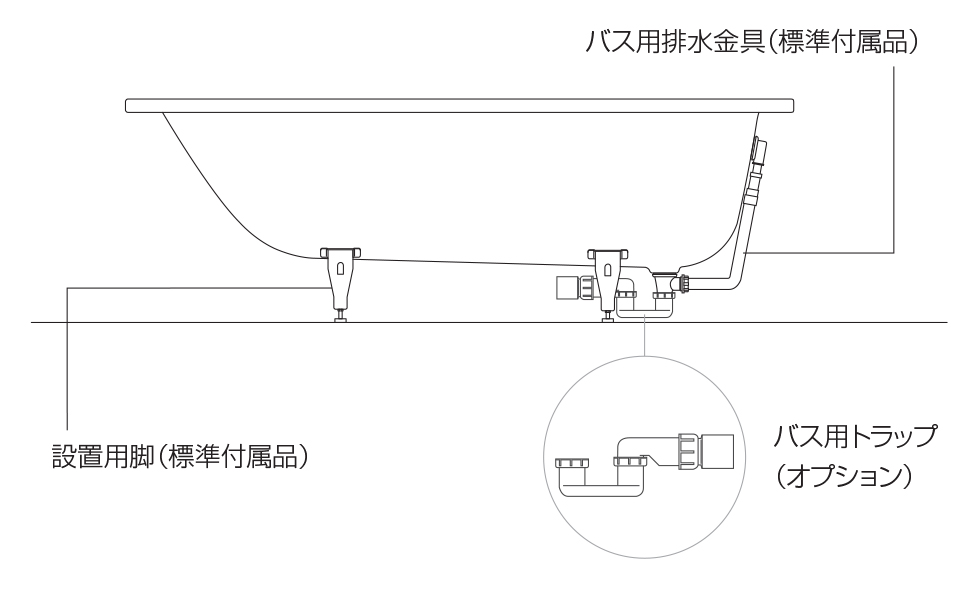 バス用排水金具(標準付属品)

設置用脚(標準付属品)

バス用トラップ
(オプション)